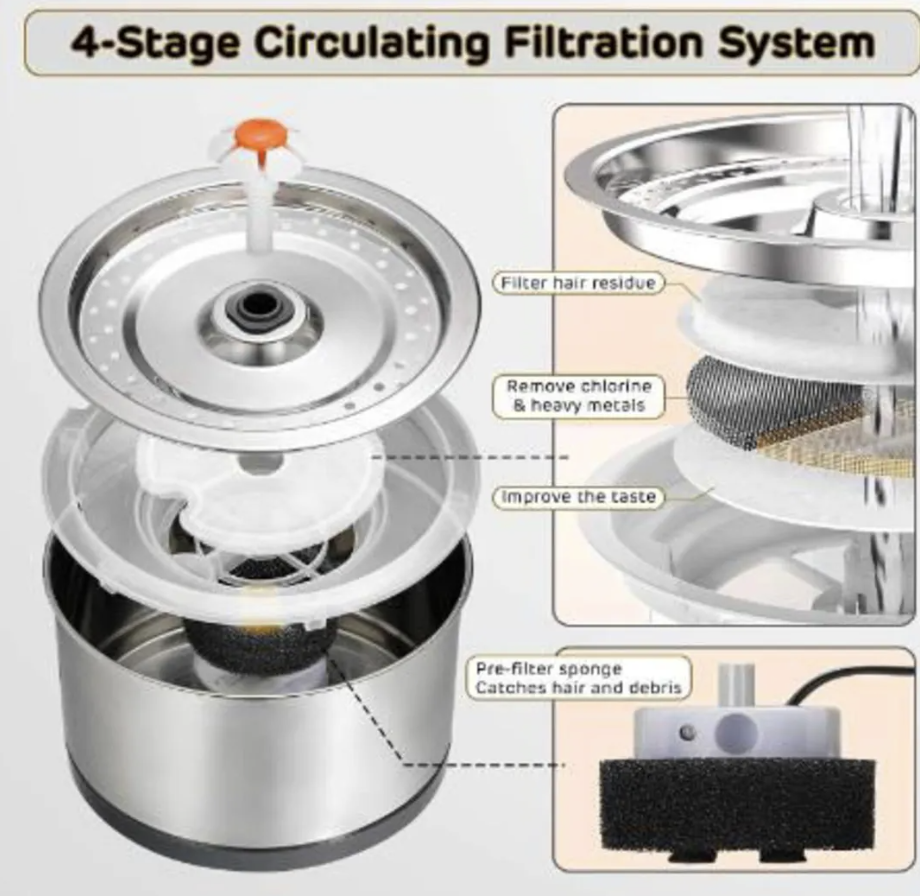 4-Stage Circulating Filtration System

Filter hair residue

Remove chlorine & heavy metals

Improve the taste

Pre-filter sponge Catches hair and debris